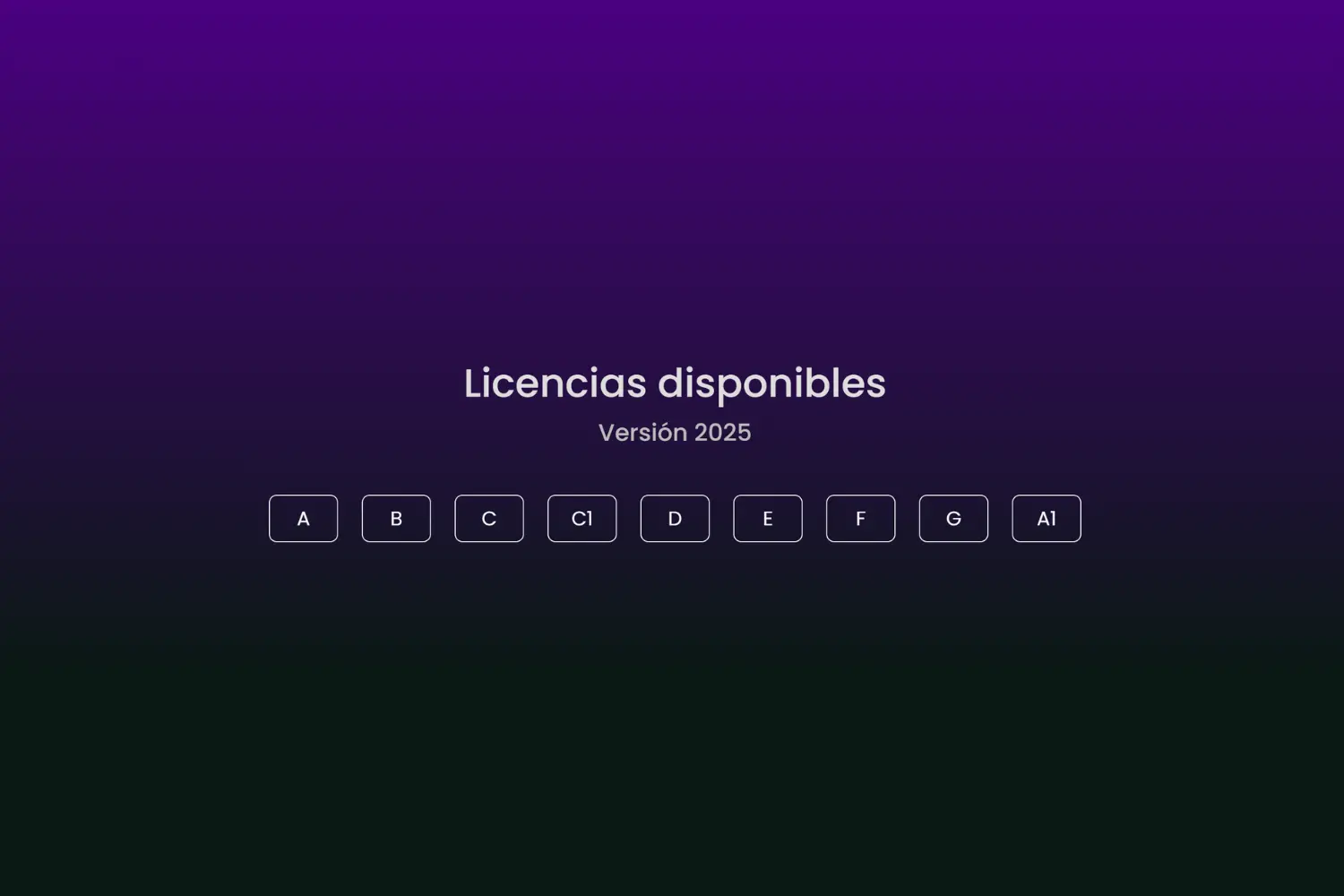 Licencias disponibles

Versión 2025

A B C C1 D E F G A1